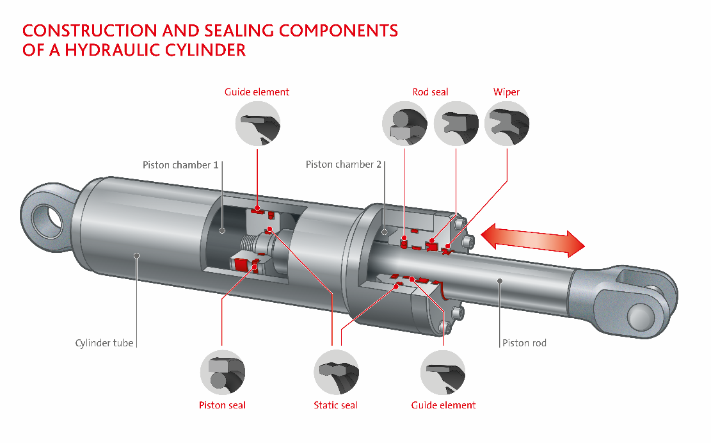 CONSTRUCTION AND SEALING COMPONENTS OF A HYDRAULIC CYLINDER

Guide element

Rod seal

Wiper

Piston chamber 1

Piston chamber 2

Cylinder tube

Piston rod

Piston seal

Static seal

Guide element